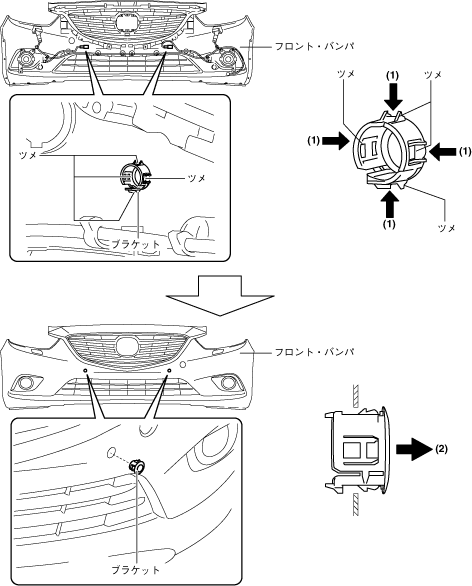 フロント・バンパ

ツメ
ツメ
ブラケット

ツメ
(1)
ツメ
(1)
(1)
(1)
ツメ

フロント・バンパ

ブラケット

(2)