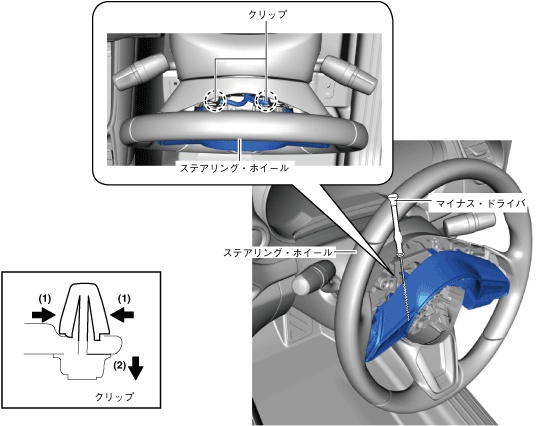 クリップ

ステアリング・ホイール

マイナス・ドライバ

ステアリング・ホイール

(1)

(1)

(2)

クリップ