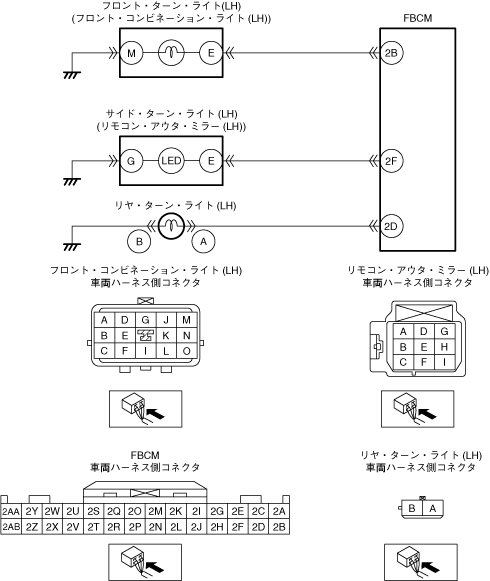 フロント・ターン・ライト(LH)
(フロント・コンビネーション・ライト (LH))

M E

FBCM

2B

サイド・ターン・ライト (LH)
(リモコン・アウタ・ミラー (LH))

G LED E

2F

リヤ・ターン・ライト (LH)

B A

2D

フロント・コンビネーション・ライト (LH)
車両ハーネス側コネクタ

| A | D | G | J | M |
|---|---|---|---|---|
| B | E |  | K | N |
| C | F | I | L | O |

リモコン・アウタ・ミラー (LH)
車両ハーネス側コネクタ

| A | D | G |
|---|---|---|
| B | E | H |
| C | F | I |

FBCM
車両ハーネス側コネクタ

| 2AA | 2Y | 2W | 2U | 2S | 2Q | 2O | 2M | 2K | 2I | 2G | 2E | 2C | 2A |
|---|---|---|---|---|---|---|---|---|---|---|---|---|---|
| 2AB | 2Z | 2X | 2V | 2T | 2R | 2P | 2N | 2L | 2J | 2H | 2F | 2D | 2B |

リヤ・ターン・ライト (LH)
車両ハーネス側コネクタ

| B | A |
|---|---|