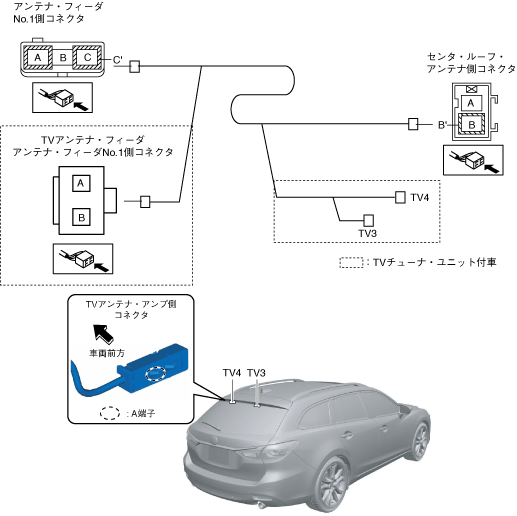 アンテナ・フィーダ
No.1側コネクタ

A B C

C'

センタ・ルーフ・
アンテナ側コネクタ

A
B

B'

TVアンテナ・フィーダ
アンテナ・フィーダNo.1側コネクタ

A
B

TV4
TV3

: TVチューナ・ユニット付車

TVアンテナ・アンプ側
コネクタ

車両前方

: A端子

TV4 TV3