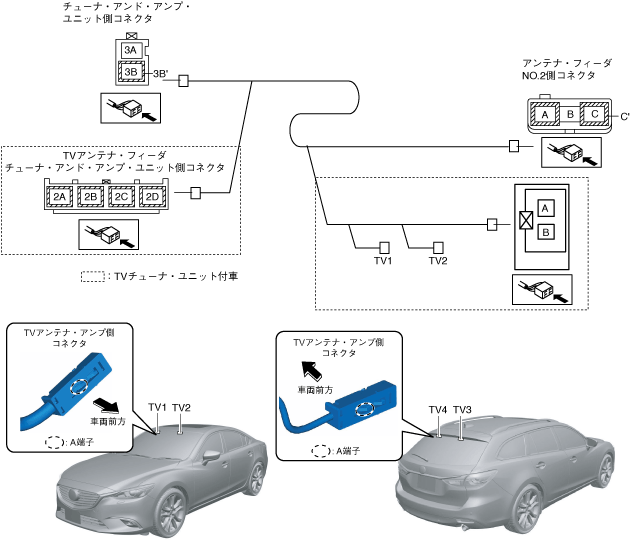 チューナ・アンド・アンプ・ユニット側コネクタ

3A
3B
3B'

アンテナ・フィーダ NO.2側コネクタ

A
B
C
C'

TVアンテナ・フィーダ チューナ・アンド・アンプ・ユニット側コネクタ

2A
2B
2C
2D

A
B

TV1
TV2

: TVチューナ・ユニット付車

TVアンテナ・アンプ側コネクタ

車両前方

: A端子

TV1
TV2

TVアンテナ・アンプ側コネクタ

車両前方

: A端子

TV4
TV3