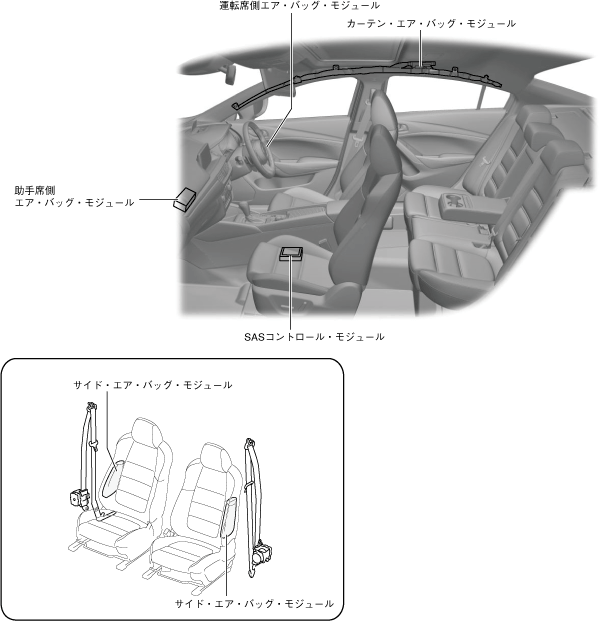 運転席側エア・バッグ・モジュール

カーテン・エア・バッグ・モジュール

助手席側
エア・バッグ・モジュール

SASコントロール・モジュール

サイド・エア・バッグ・モジュール

サイド・エア・バッグ・モジュール