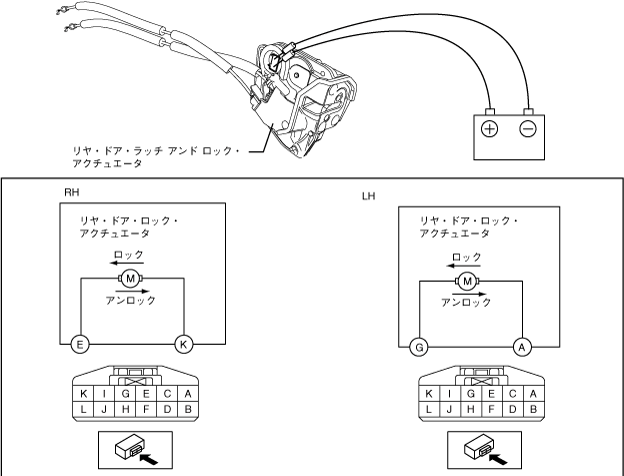 リヤ・ドア・ラッチ アンド ロック・アクチュエータ

RH

リヤ・ドア・ロック・アクチュエータ

ロック

M

アンロック

E

K

| K | I | G | E | C | A |
|---|---|---|---|---|---|
| L | J | H | F | D | B |

LH

リヤ・ドア・ロック・アクチュエータ

ロック

M

アンロック

G

A

| K | I | G | E | C | A |
|---|---|---|---|---|---|
| L | J | H | F | D | B |