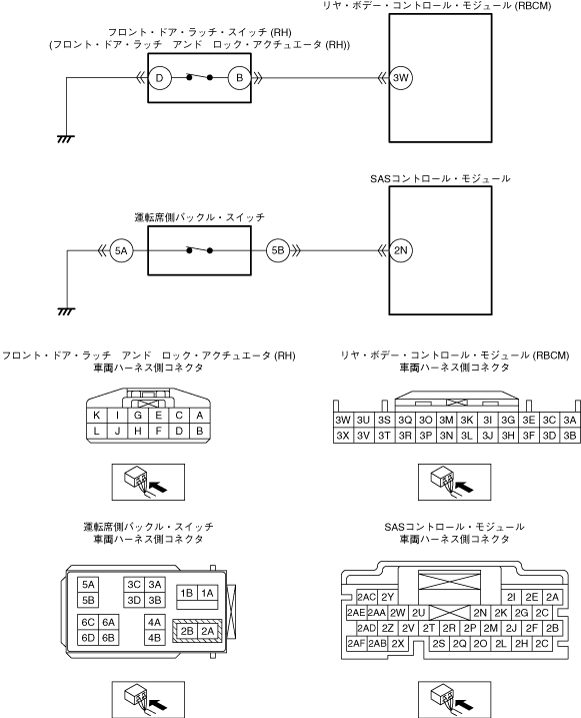 リヤ・ボデー・コントロール・モジュール (RBCM)

フロント・ドア・ラッチ・スイッチ (RH)
(フロント・ドア・ラッチ アンド ロック・アクチュエータ (RH))

D

B

3W

SASコントロール・モジュール

運転席側バックル・スイッチ

5A

5B

2N

フロント・ドア・ラッチ アンド ロック・アクチュエータ (RH)
車両ハーネス側コネクタ

| K | I | G | E | C | A |
|---|---|---|---|---|---|
| L | J | H | F | D | B |

リヤ・ボデー・コントロール・モジュール (RBCM)
車両ハーネス側コネクタ

| 3W | 3U | 3S | 3Q | 3O | 3M | 3K | 3I | 3G | 3E | 3C | 3A |
|---|---|---|---|---|---|---|---|---|---|---|---|
| 3X | 3V | 3T | 3R | 3P | 3N | 3L | 3J | 3H | 3F | 3D | 3B |

運転席側バックル・スイッチ
車両ハーネス側コネクタ

5A 5B 3C 3A 3D 3B 1B 1A 6C 6A 6D 6B 4A 4B 2B 2A

SASコントロール・モジュール
車両ハーネス側コネクタ

2AC 2Y 2I 2E 2A
2AE 2AA 2W 2U 2N 2K 2G 2C
2AD 2Z 2V 2T 2R 2P 2M 2J 2F 2B
2AF 2AB 2X 2S 2Q 2O 2L 2H 2C