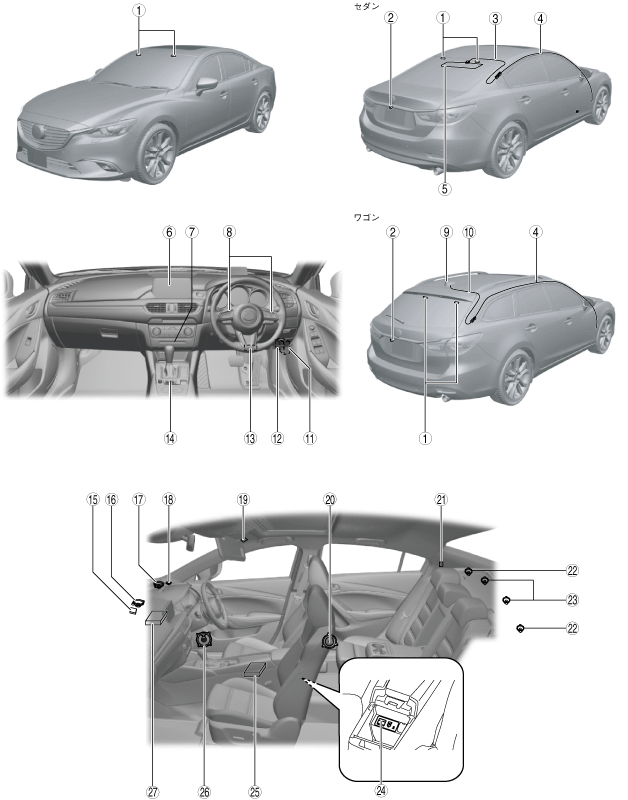 ①

セダン

②
①
③
④
⑤

⑥
⑦
⑧
⑭
⑬
⑫
⑪

ワゴン

②
⑨
⑩
④
①

⑮
⑯
⑰
⑱
⑲
⑳
㉑
㉒
㉓
㉒
㉗
㉖
㉕
㉔