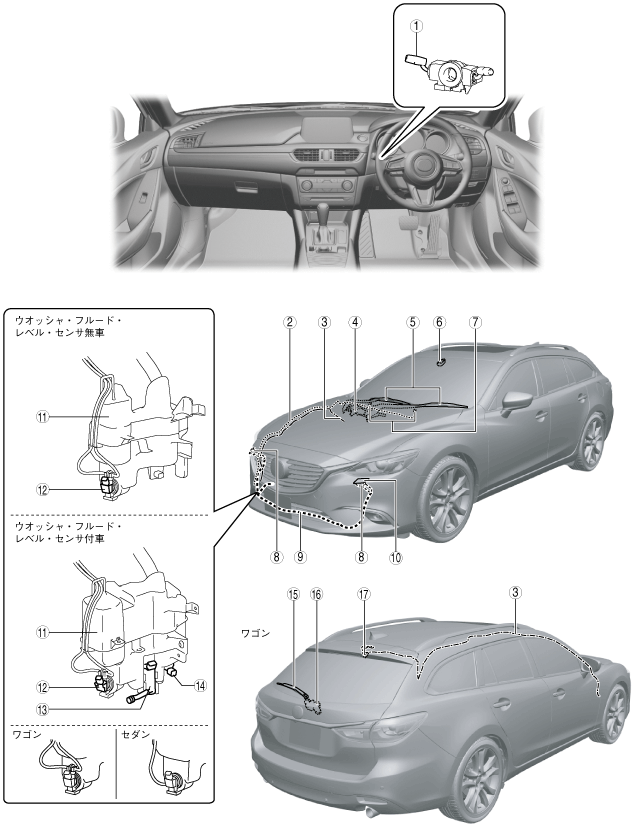 ①

ウオッシャ・フルード・レベル・センサ無車

⑪

⑫

ウオッシャ・フルード・レベル・センサ付車

⑪

⑫

⑬

⑭

ワゴン

セダン

② ③ ④ ⑤ ⑥ ⑦

⑧ ⑨ ⑧ ⑩

ワゴン

⑮ ⑯ ⑰ ③