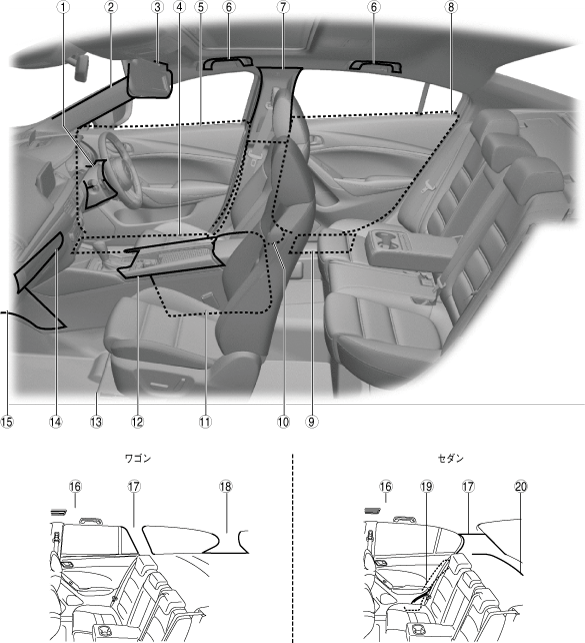 ①
②
③
④
⑤
⑥
⑦
⑥
⑧
⑮
⑭
⑬
⑫
⑪
⑩
⑨

ワゴン
⑯
⑰
⑱

セダン
⑯
⑲
⑰
⑳