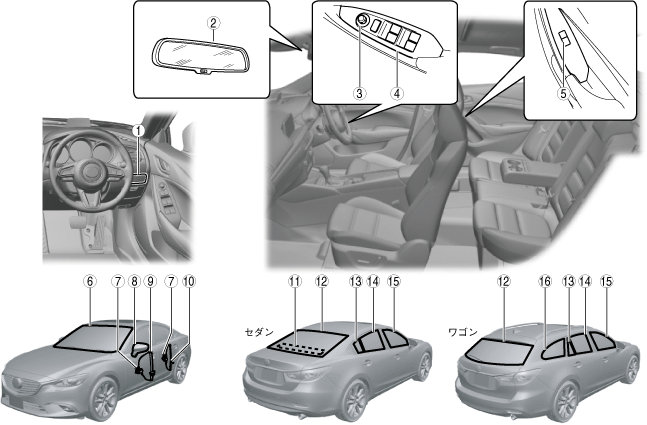 ②
③ ④
⑤
①
⑥ ⑦ ⑧ ⑨ ⑦ ⑩
⑪ ⑫ ⑬ ⑭ ⑮
セダン
⑫ ⑯ ⑬ ⑭ ⑮
ワゴン