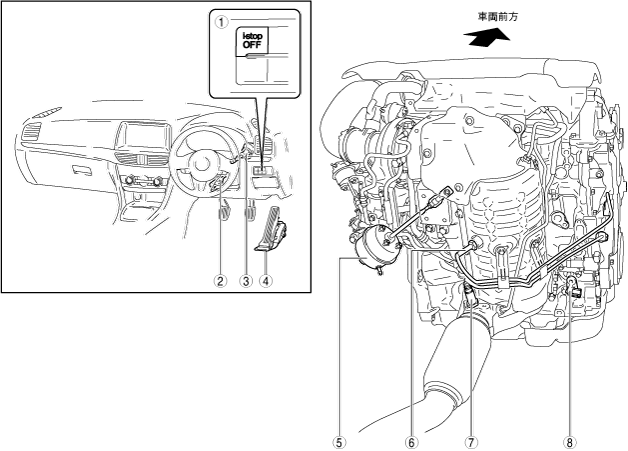 ①

i-stop OFF

② ③ ④

車両前方

⑤ ⑥ ⑦ ⑧