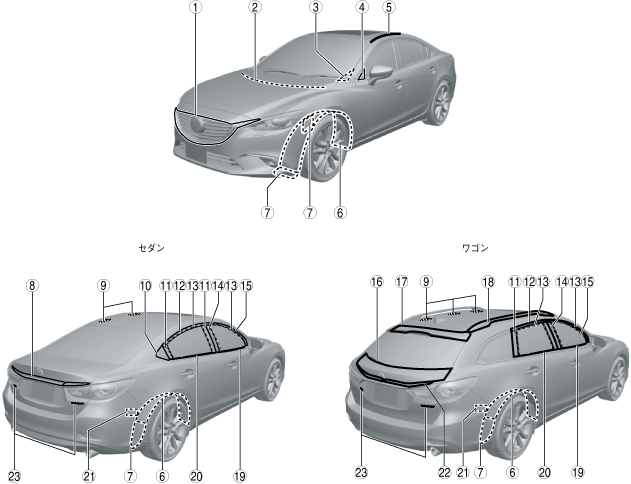 ①
②
③
④
⑤
⑦
⑦
⑥

セダン

⑧
⑨
⑩
⑪
⑫
⑬
⑪
⑭
⑬
⑮
㉓
㉑
⑦
⑥
⑳
⑲

ワゴン

⑯
⑰
⑨
⑱
⑪
⑫
⑬
⑭
⑬
⑮
㉓
㉒
㉑
⑦
⑥
⑳
⑲