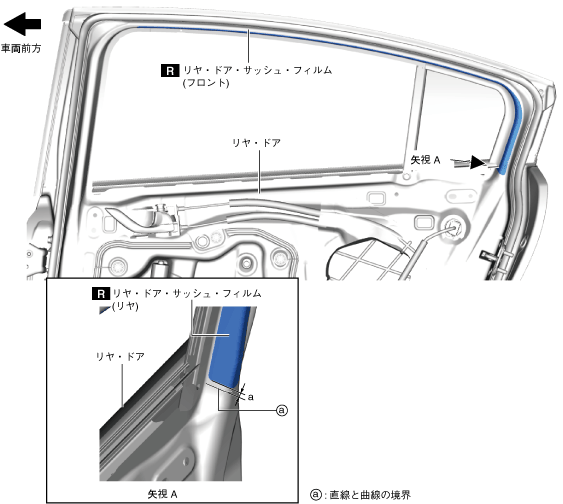 車両前方

R リヤ・ドア・サッシュ・フィルム (フロント)

リヤ・ドア

矢視 A

R リヤ・ドア・サッシュ・フィルム (リヤ)

リヤ・ドア

a

ⓐ

矢視 A

ⓐ: 直線と曲線の境界