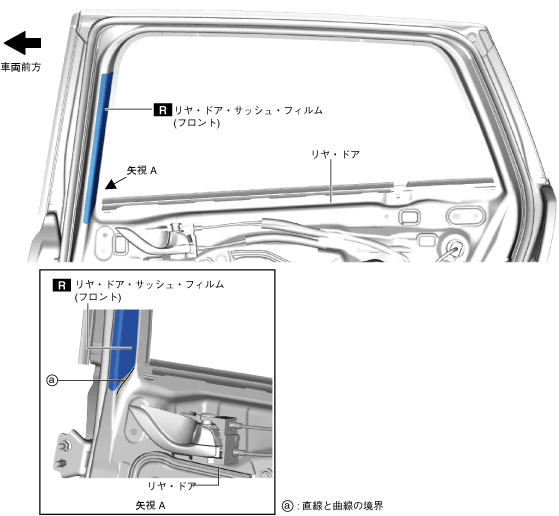 車両前方

R リヤ・ドア・サッシュ・フィルム (フロント)

リヤ・ドア

矢視 A

R リヤ・ドア・サッシュ・フィルム (フロント)

ⓐ

リヤ・ドア

矢視 A

ⓐ : 直線と曲線の境界