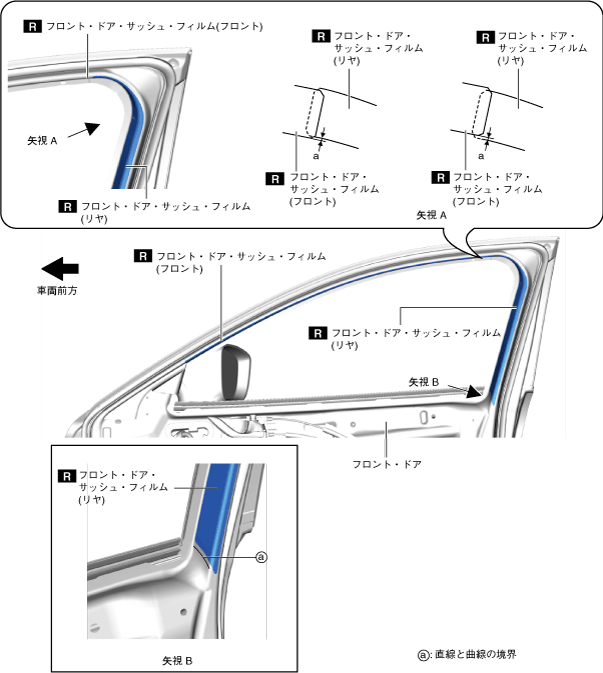 R フロント・ドア・サッシュ・フィルム(フロント)

矢視 A

R フロント・ドア・サッシュ・フィルム (リヤ)

R フロント・ドア・サッシュ・フィルム (リヤ)

a

R フロント・ドア・サッシュ・フィルム (フロント)

R フロント・ドア・サッシュ・フィルム (リヤ)

a

R フロント・ドア・サッシュ・フィルム (フロント)

矢視 A

車両前方

R フロント・ドア・サッシュ・フィルム (フロント)

R フロント・ドア・サッシュ・フィルム (リヤ)

矢視 B

フロント・ドア

R フロント・ドア・サッシュ・フィルム (リヤ)

ⓐ

矢視 B

ⓐ: 直線と曲線の境界