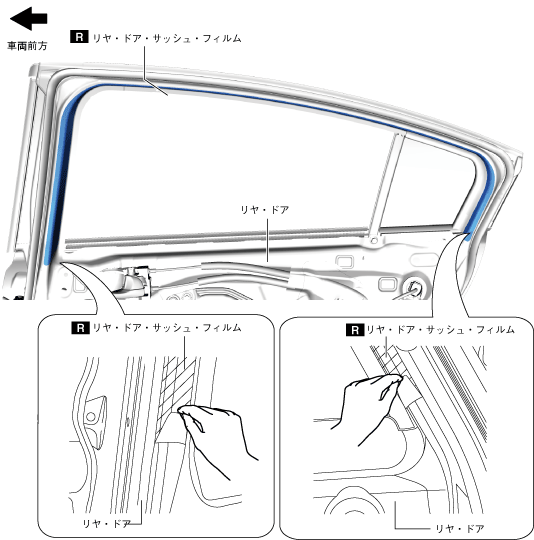 車両前方

R リヤ・ドア・サッシュ・フィルム

リヤ・ドア

R リヤ・ドア・サッシュ・フィルム

リヤ・ドア

R リヤ・ドア・サッシュ・フィルム

リヤ・ドア