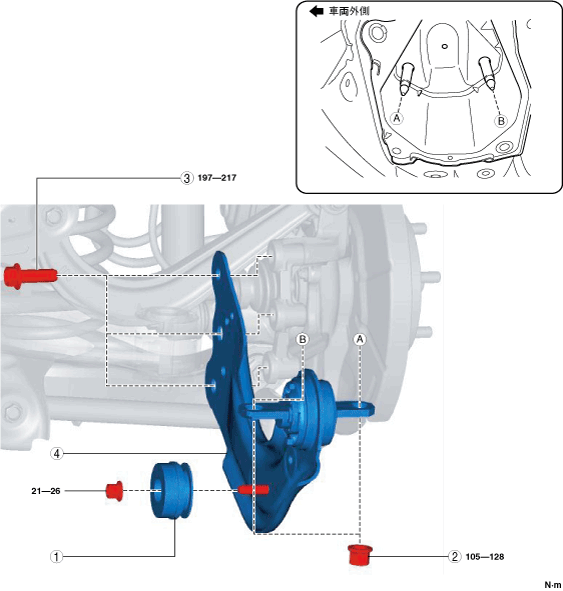 車両外側

A

B

③ 197—217

B

A

④

21—26

①

② 105—128

N·m