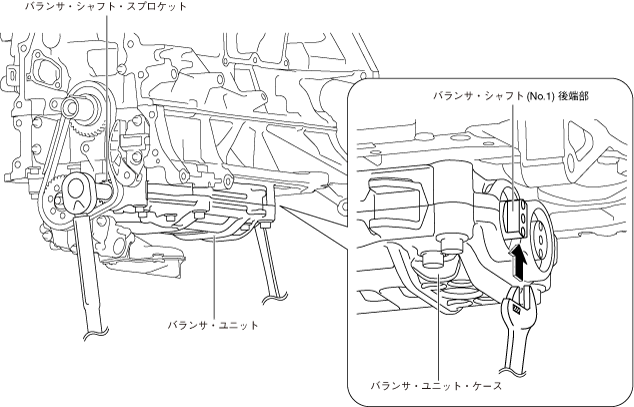 バランサ・シャフト・スプロケット

バランサ・シャフト (No.1) 後端部

バランサ・ユニット

バランサ・ユニット・ケース