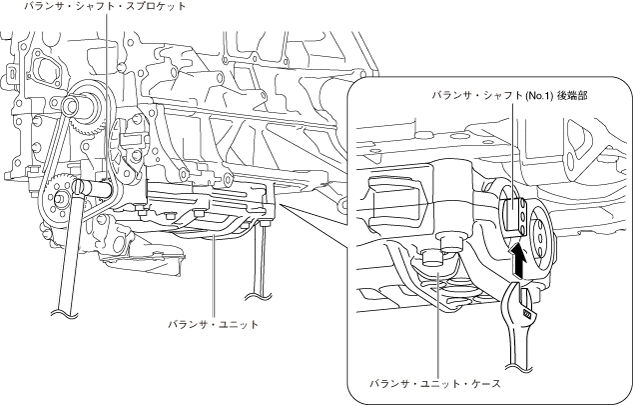 バランサ・シャフト・スプロケット

バランサ・シャフト (No.1) 後端部

バランサ・ユニット

バランサ・ユニット・ケース