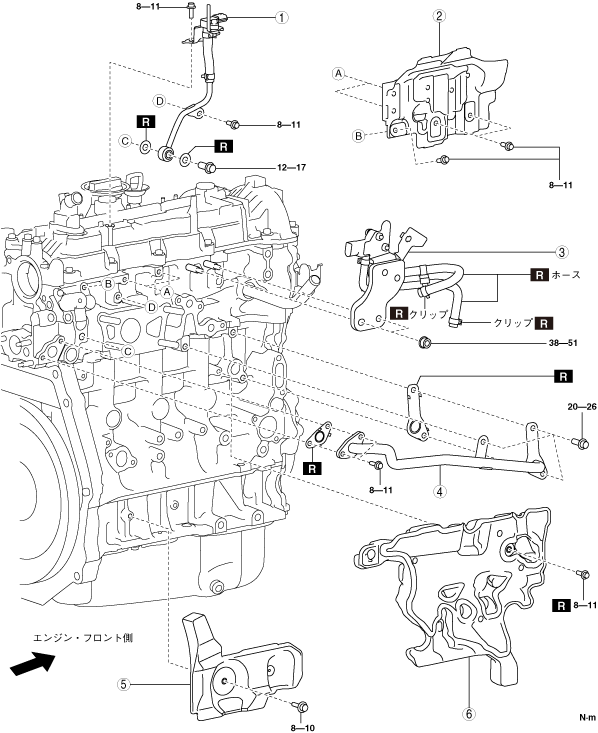 8—11
①
②
Ⓐ
Ⓑ
Ⓓ
R
Ⓒ
R
8—11
12—17
8—11
Ⓑ
Ⓐ
Ⓓ
Ⓒ
③
R ホース
R クリップ
クリップ R
38—51
R
20—26
R
8—11
④
R 8—11
エンジン・フロント側
⑤
8—10
⑥
N·m