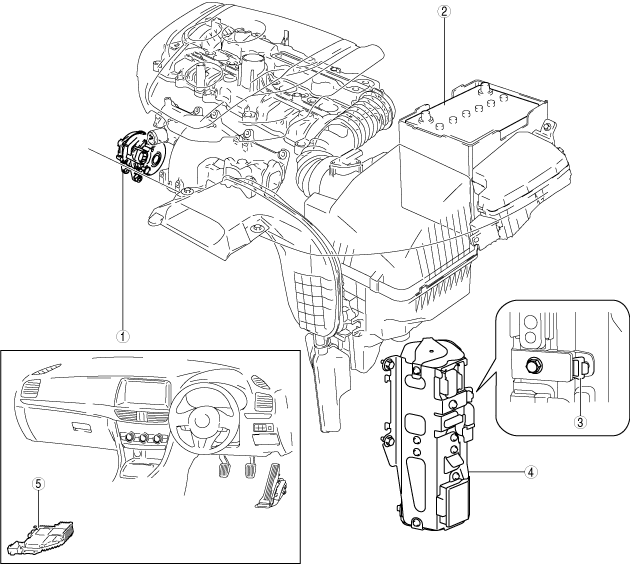 2
1
3
4
5