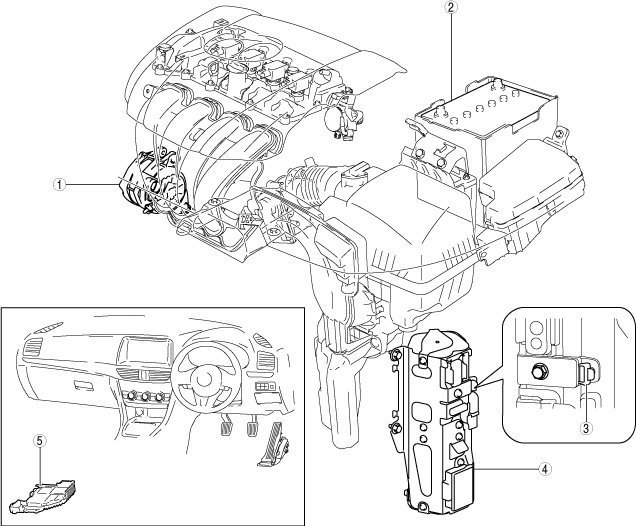 2

1

3

4

5