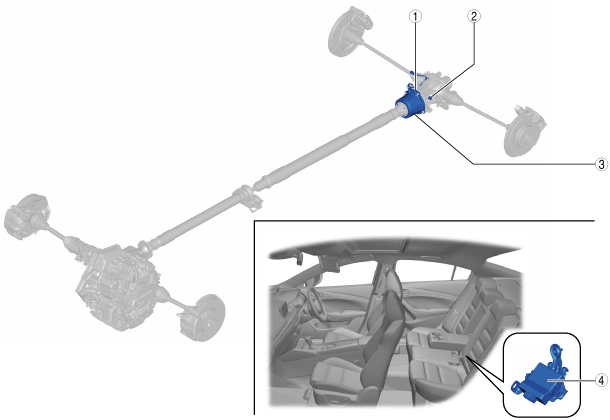 1
2
3
4