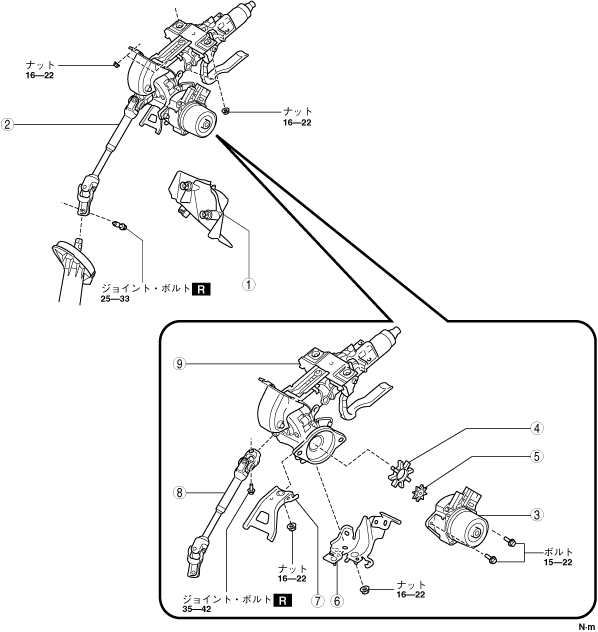 ナット
16—22

ナット
16—22

②

①

ジョイント・ボルト R
25—33

⑨

④

⑤

⑧

③

ボルト
15—22

ナット
16—22

ナット
16—22

ジョイント・ボルト R
35—42

⑦

⑥

N·m