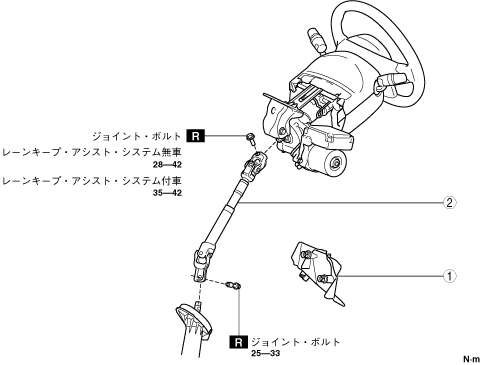 ジョイント・ボルト R
レーンキープ・アシスト・システム無車
28—42
レーンキープ・アシスト・システム付車
35—42

2

1

R ジョイント・ボルト
25—33

N·m