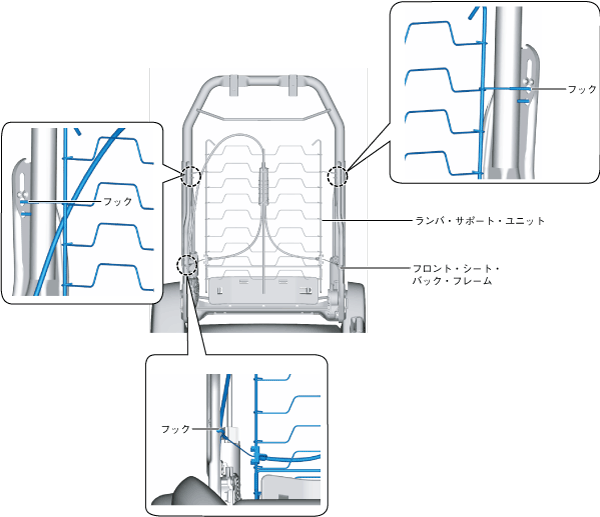 フック

フック

ランバ・サポート・ユニット

フロント・シート・バック・フレーム

フック