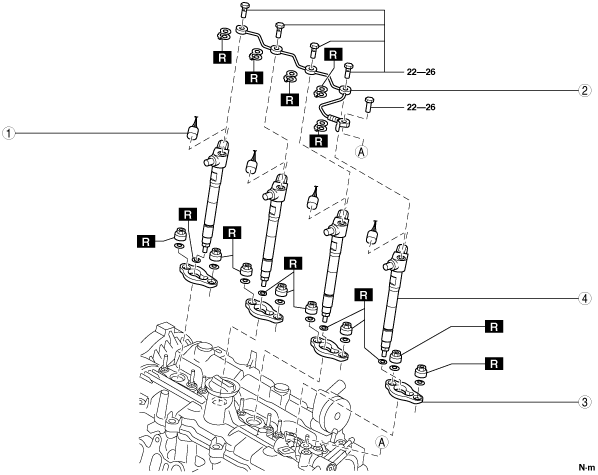 R
R
R
R
22—26
2
22—26
1
R
A
R
R
R
R
R
4
R
R
3
A
N·m