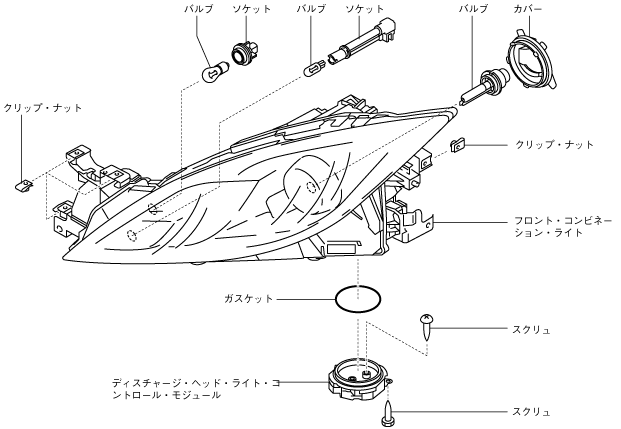 バルブ
ソケット
バルブ
ソケット
バルブ
カバー
クリップ・ナット
クリップ・ナット
フロント・コンビネーション・ライト
ガスケット
スクリュ
ディスチャージ・ヘッド・ライト・コントロール・モジュール
スクリュ