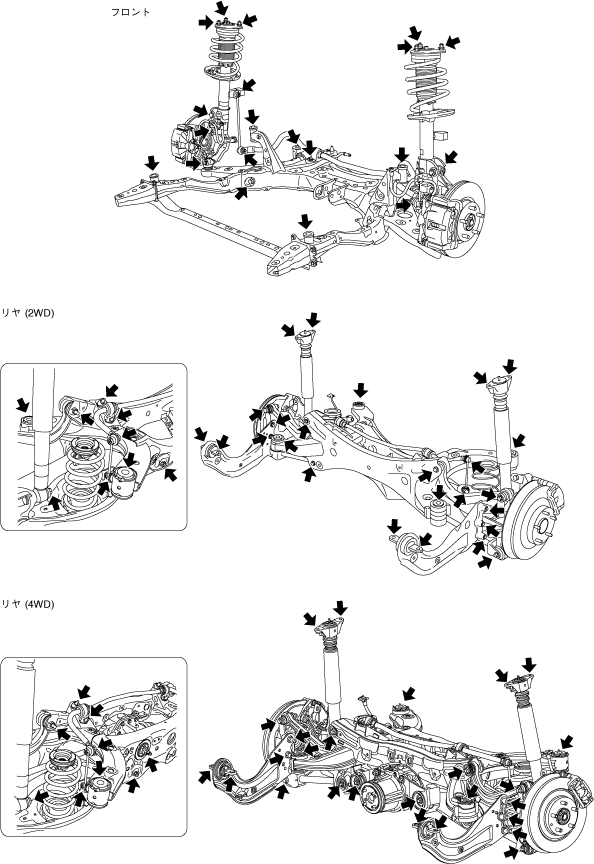 フロント

リヤ (2WD)

リヤ (4WD)