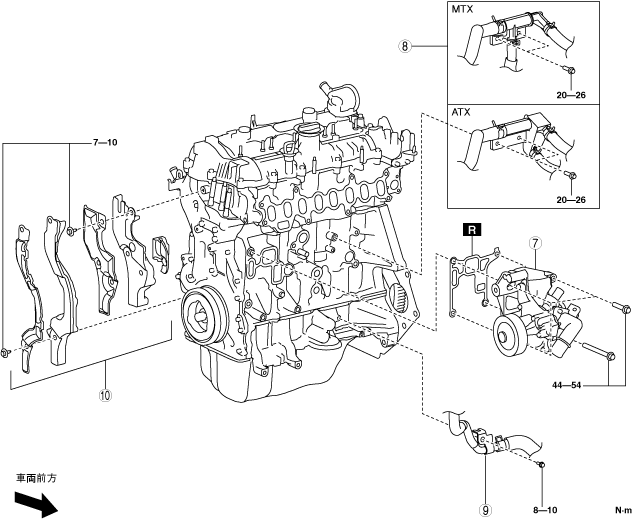 MTX

8

20—26

ATX

20—26

7—10

R

7

44—54

10

車両前方

9

8—10

N·m