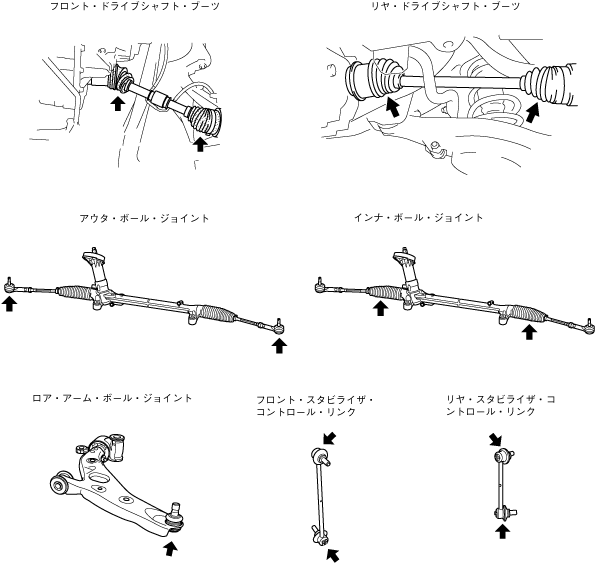 フロント・ドライブシャフト・ブーツ

リヤ・ドライブシャフト・ブーツ

アウタ・ボール・ジョイント

インナ・ボール・ジョイント

ロア・アーム・ボール・ジョイント

フロント・スタビライザ・コントロール・リンク

リヤ・スタビライザ・コントロール・リンク