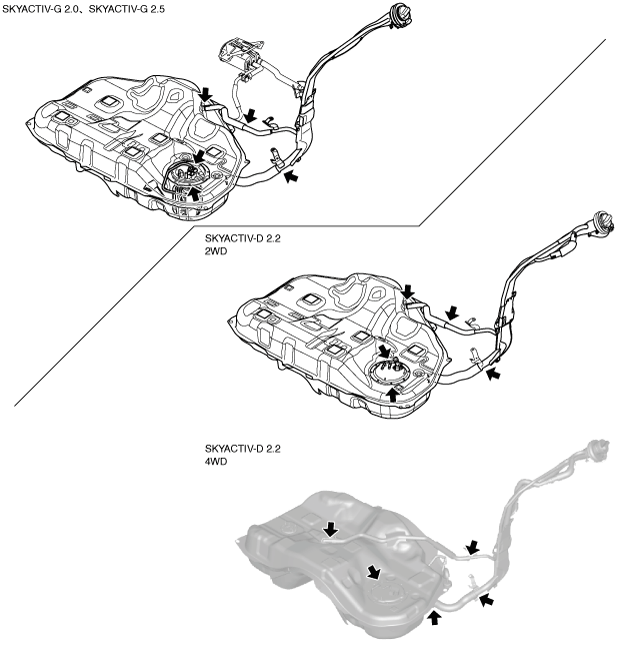 SKYACTIV-G 2.0、SKYACTIV-G 2.5

SKYACTIV-D 2.2
2WD

SKYACTIV-D 2.2
4WD