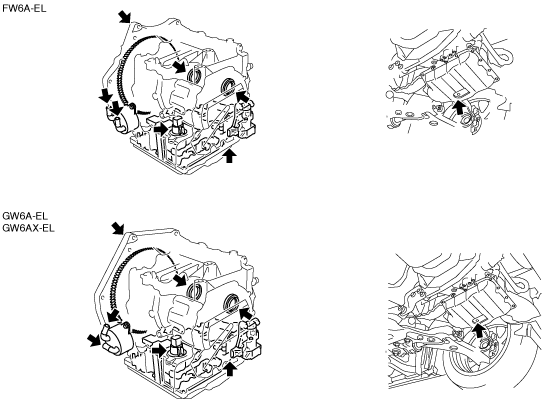 FW6A-EL

GW6A-EL
GW6AX-EL