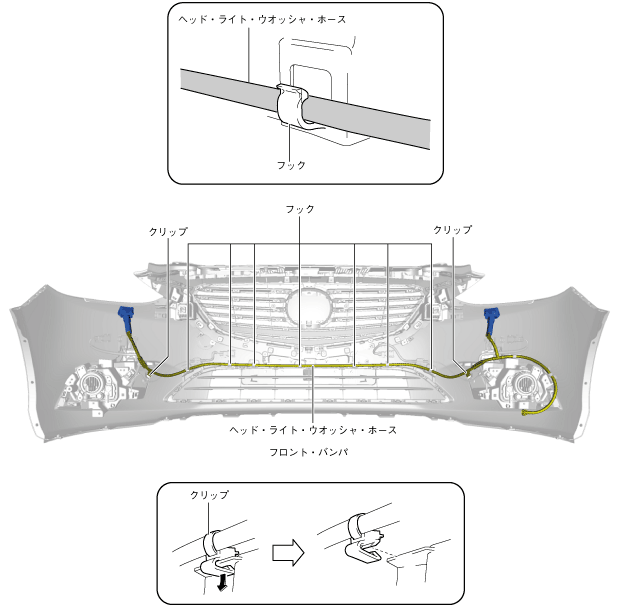 ヘッド・ライト・ウオッシャ・ホース

フック

フック

クリップ

クリップ

ヘッド・ライト・ウオッシャ・ホース

フロント・バンパ

クリップ