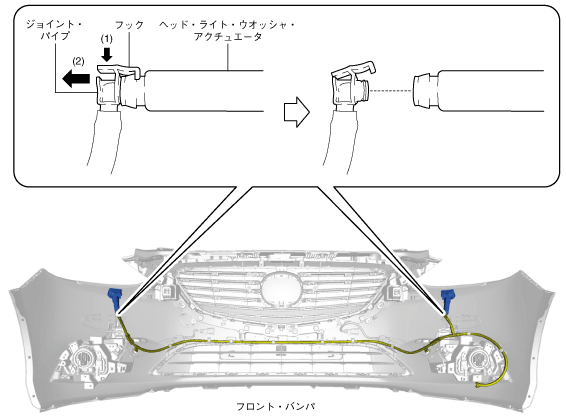 ジョイント・パイプ

フック

ヘッド・ライト・ウオッシャ・アクチュエータ

(1)

(2)

フロント・バンパ