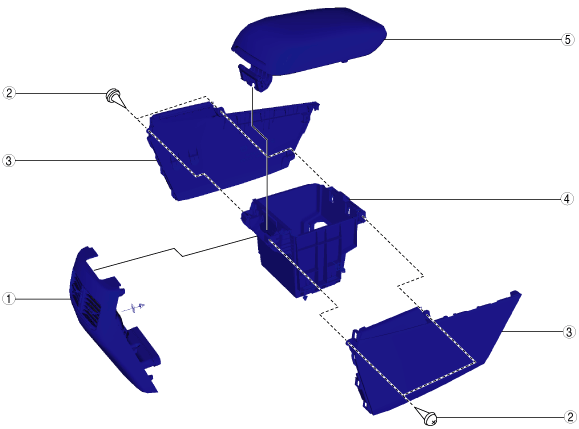 5
2
3
4
1
3
2