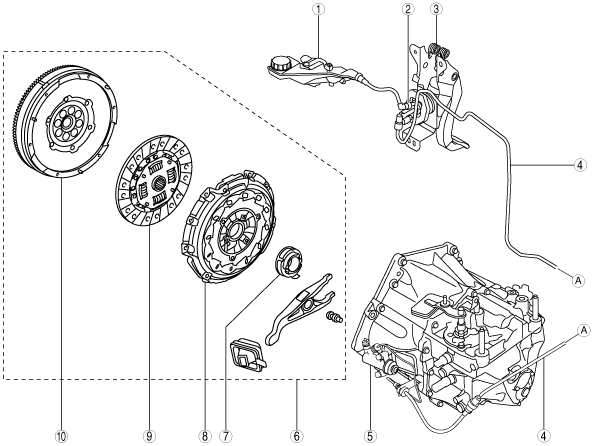 1
2
3
4
A
A
10
9
8
7
6
5
4