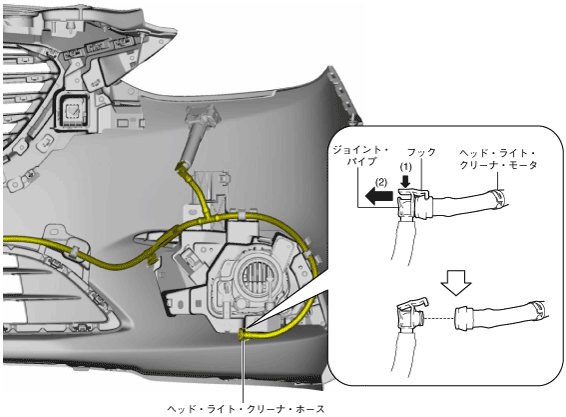 ジョイント・パイプ

フック

ヘッド・ライト・クリーナ・モータ

(1)

(2)

ヘッド・ライト・クリーナ・ホース