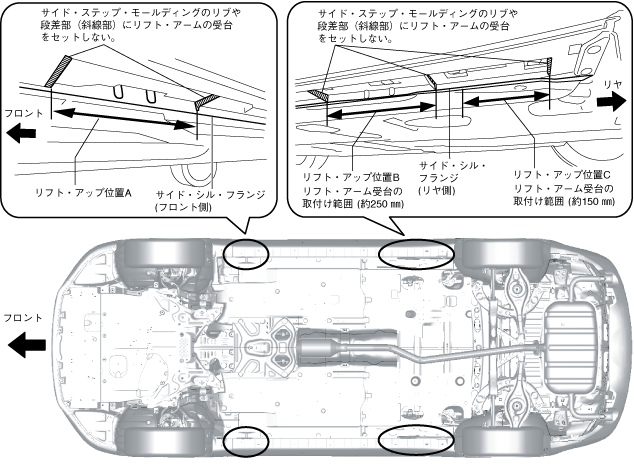 サイド・ステップ・モールディングのリブや段差部（斜線部）にリフト・アームの受台をセットしない。

フロント

リフト・アップ位置A

サイド・シル・フランジ (フロント側)

サイド・ステップ・モールディングのリブや段差部（斜線部）にリフト・アームの受台をセットしない。

リヤ

リフト・アップ位置B
リフト・アーム受台の取付け範囲 (約250 ㎜)

サイド・シル・フランジ (リヤ側)

リフト・アップ位置C
リフト・アーム受台の取付け範囲 (約150 ㎜)

フロント