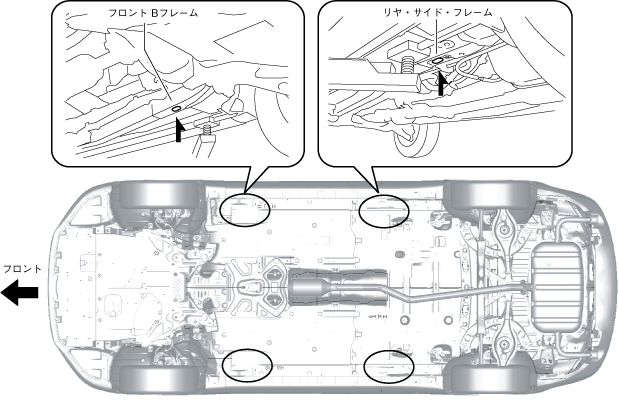 フロント Bフレーム

リヤ・サイド・フレーム

フロント