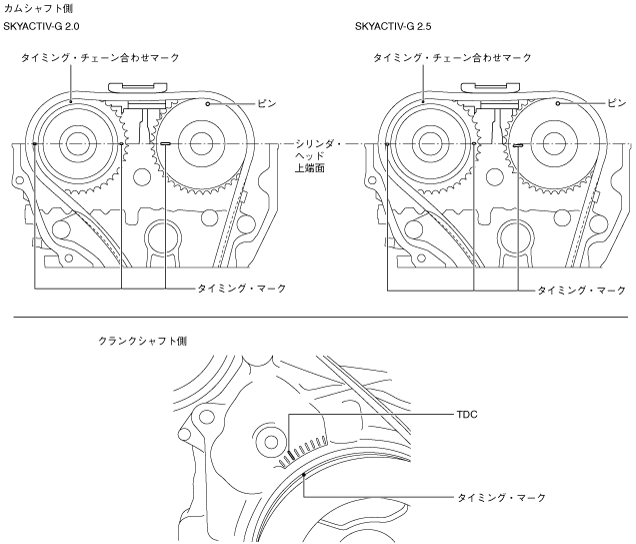 カムシャフト側

SKYACTIV-G 2.0

タイミング・チェーン合わせマーク

ピン

シリンダ・ヘッド上端面

タイミング・マーク

SKYACTIV-G 2.5

タイミング・チェーン合わせマーク

ピン

タイミング・マーク

クランクシャフト側

TDC

タイミング・マーク