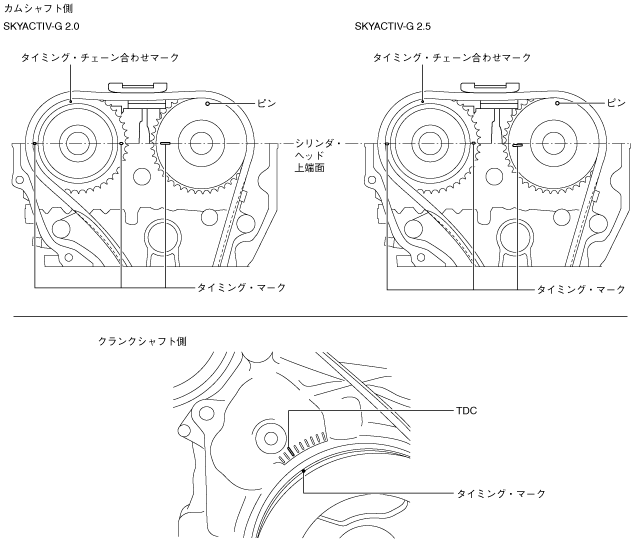 カムシャフト側

SKYACTIV-G 2.0

タイミング・チェーン合わせマーク

ピン

シリンダ・ヘッド上端面

タイミング・マーク

SKYACTIV-G 2.5

タイミング・チェーン合わせマーク

ピン

タイミング・マーク

クランクシャフト側

TDC

タイミング・マーク