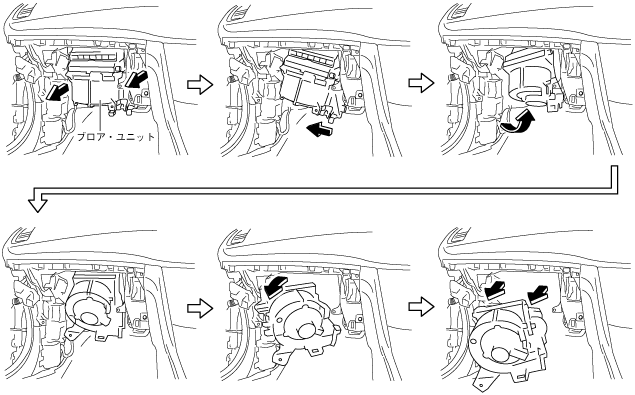 ブロア・ユニット