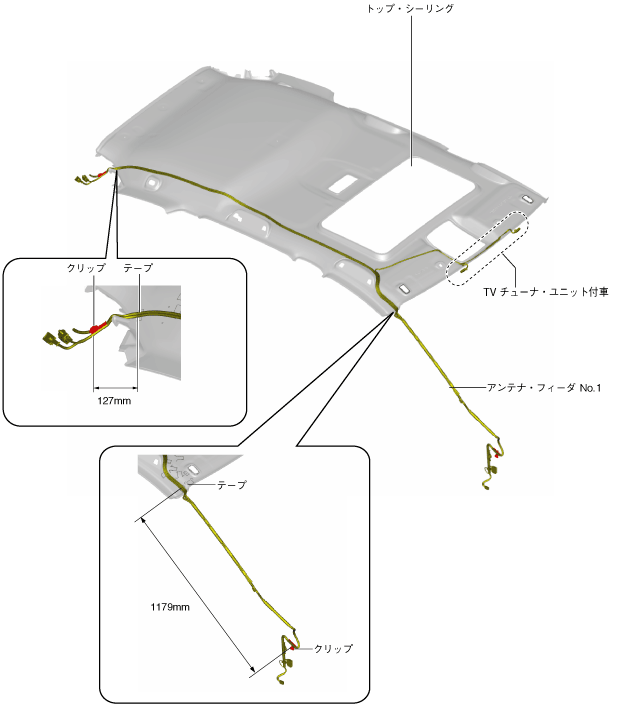 トップ・シーリング

クリップ

テープ

127mm

TV チューナ・ユニット付車

アンテナ・フィーダ No.1

テープ

1179mm

クリップ