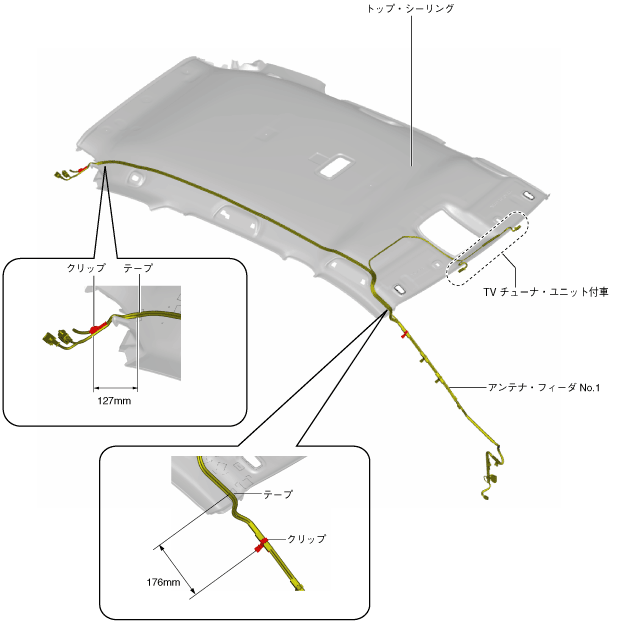 トップ・シーリング

クリップ
テープ
127mm

TV チューナ・ユニット付車

アンテナ・フィーダ No.1

テープ
クリップ
176mm