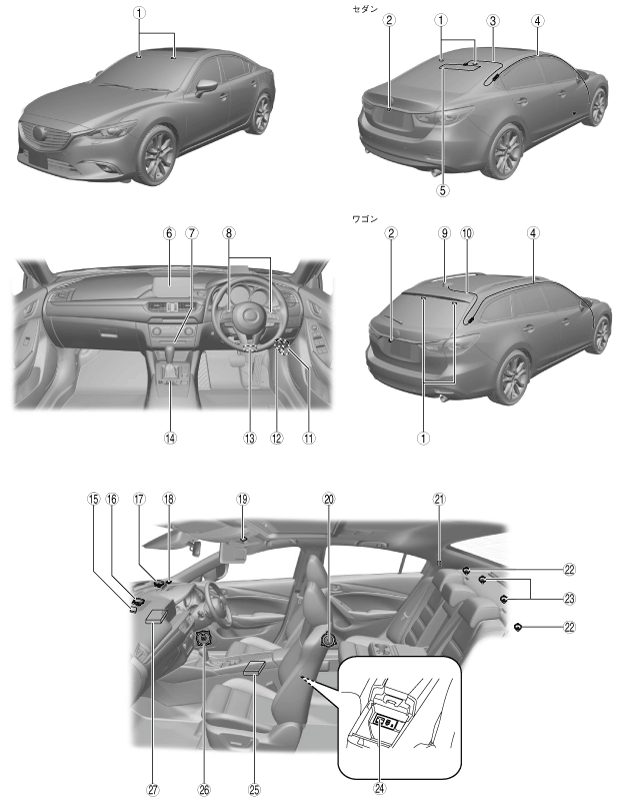 ①

セダン
② ① ③ ④
⑤

⑥ ⑦ ⑧
⑭ ⑬ ⑫ ⑪

ワゴン
② ⑨ ⑩ ④
①

⑮ ⑯ ⑰ ⑱ ⑲ ⑳ ㉑
㉒
㉓
㉒
㉗ ㉖ ㉕ ㉔