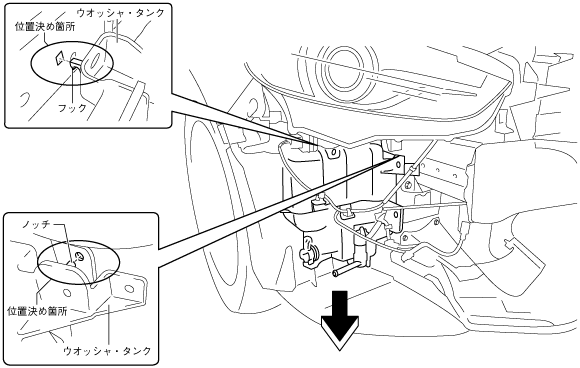 ウオッシャ・タンク
位置決め箇所
フック

ノッチ
位置決め箇所
ウオッシャ・タンク