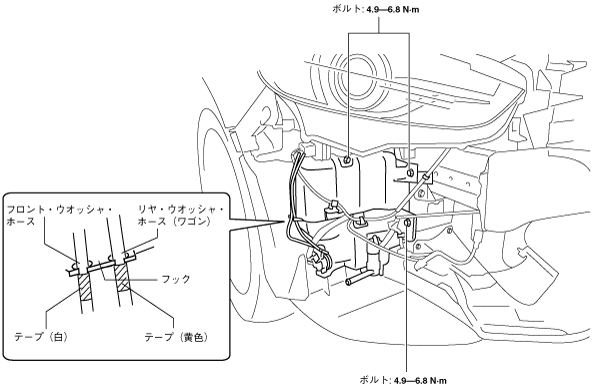 ボルト: 4.9—6.8 N·m

フロント・ウオッシャ・ホース

リヤ・ウオッシャ・ホース（ワゴン）

フック

テープ（白）

テープ（黄色）

ボルト: 4.9—6.8 N·m